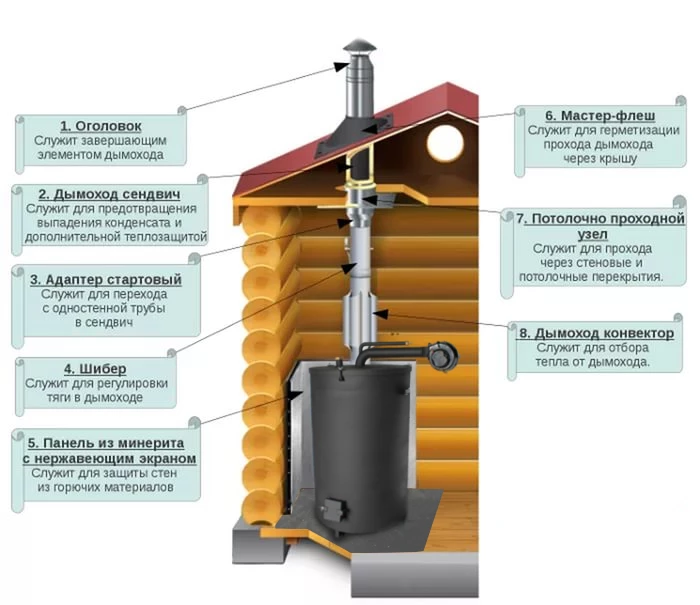 1. Оголовок
Служит завершающим элементом дымохода

2. Дымоход сендвич
Служит для предотвращения выпадения конденсата и дополнительной теплозащитой

3. Адаптер стартовый
Служит для перехода с одностенной трубы в сендвич

4. Шибер
Служит для регулировки тяги в дымоходе

5. Панель из минерита с нержавеющим экраном
Служит для защиты стен из горючих материалов

6. Мастер-флеш
Служит для герметизации прохода дымохода через крышу

7. Потолочно проходной узел
Служит для прохода через стеновые и потолочные перекрытия.

8. Дымоход конвектор
Служит для отбора тепла от дымохода.