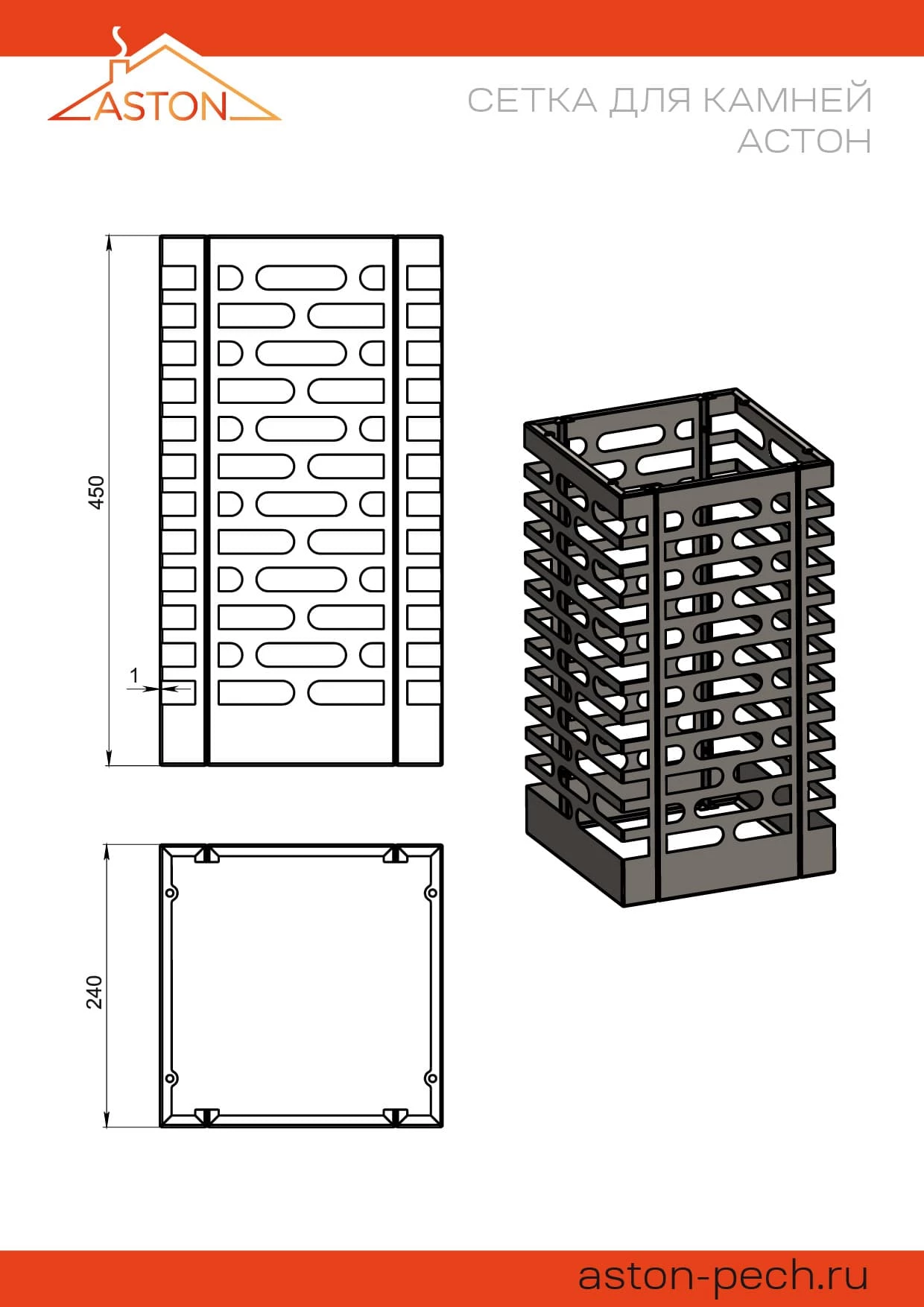 ASTON

СЕТКА ДЛЯ КАМНЕЙ АСТОН

450

1

240

aston-pech.ru